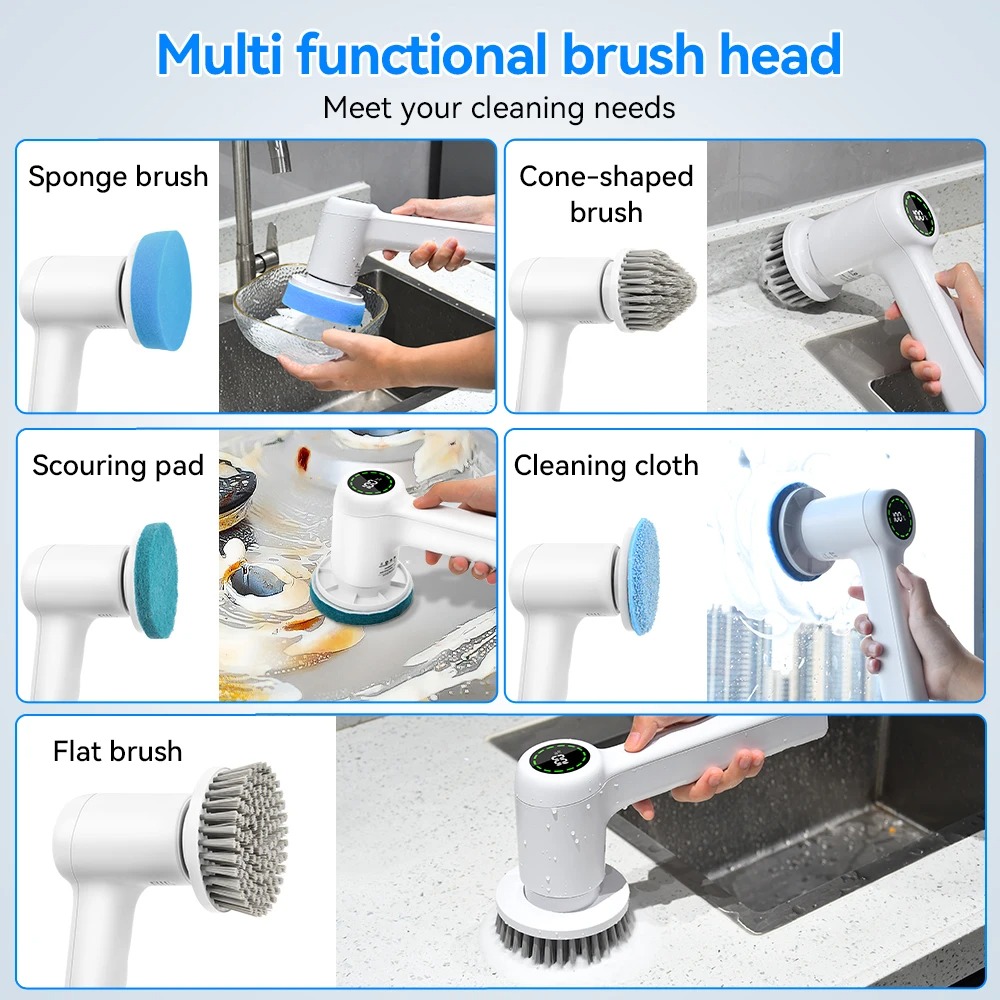 Multi functional brush head

Meet your cleaning needs

Sponge brush

Cone-shaped brush

Scouring pad

Cleaning cloth

Flat brush