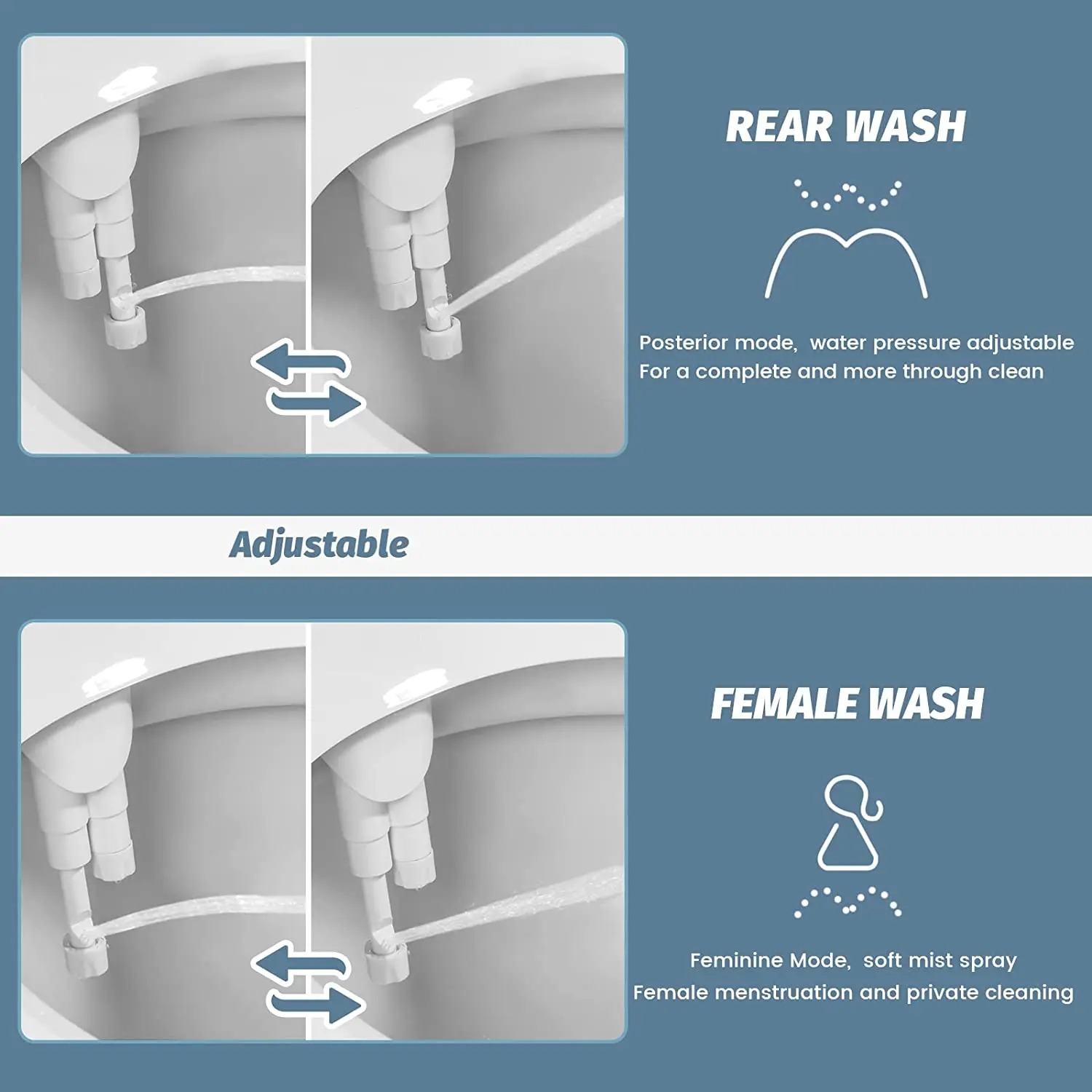 REAR WASH

Posterior mode, water pressure adjustable
For a complete and more through clean

Adjustable

FEMALE WASH

Feminine Mode, soft mist spray
Female menstruation and private cleaning