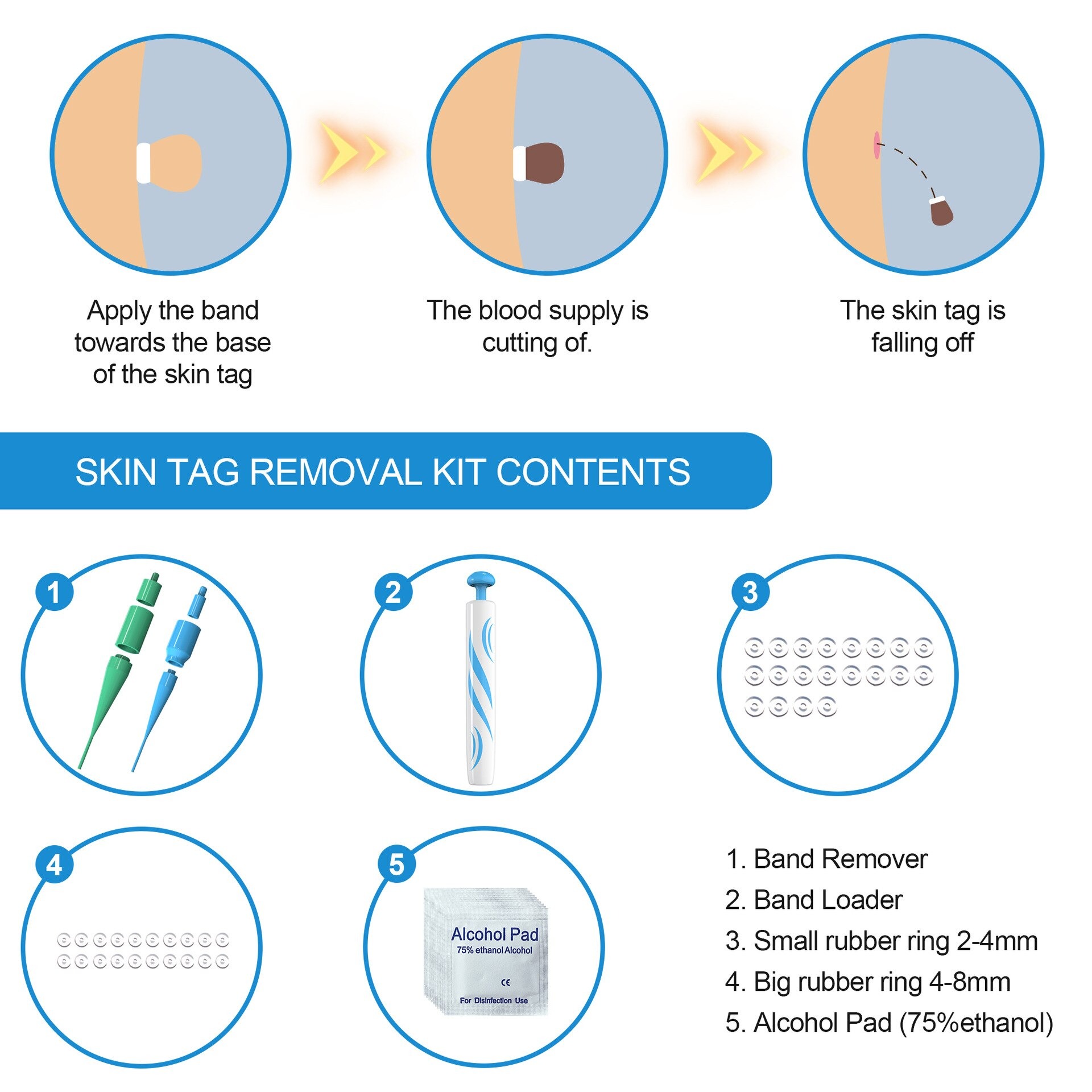 Apply the band towards the base of the skin tag

The blood supply is cutting of.

The skin tag is falling off

SKIN TAG REMOVAL KIT CONTENTS

1

2

3

4

5

Alcohol Pad
75% ethanol Alcohol
CE
For Disinfection Use

1. Band Remover
2. Band Loader
3. Small rubber ring 2-4mm
4. Big rubber ring 4-8mm
5. Alcohol Pad (75%ethanol)